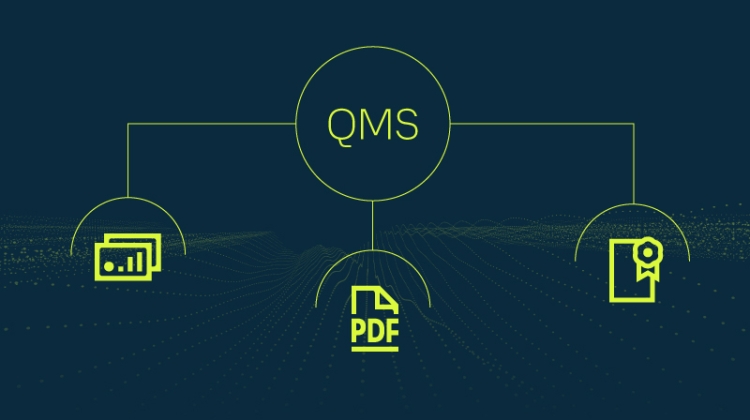 QMS

PDF